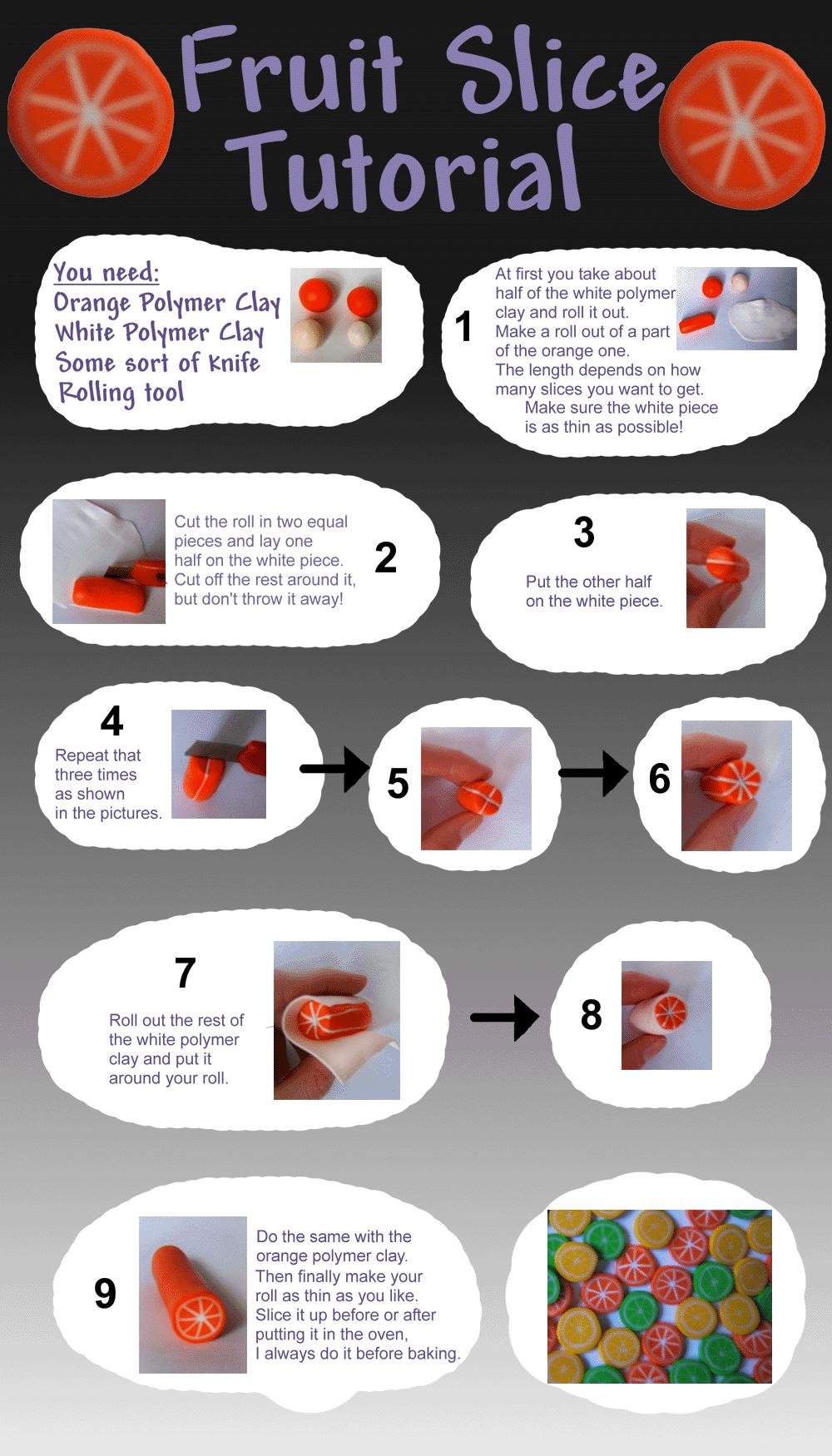 Fruit Slice Tutorial

You need:
Orange Polymer Clay
White Polymer Clay
Some sort of knife
Rolling tool

1
At first you take about half of the white polymer clay and roll it out.
Make a roll out of a part of the orange one.
The length depends on how many slices you want to get.
Make sure the white piece is as thin as possible!

Cut the roll in two equal pieces and lay one half on the white piece.
Cut off the rest around it, but don't throw it away!
2

3
Put the other half on the white piece.

4
Repeat that three times as shown in the pictures.

5

6

7
Roll out the rest of the white polymer clay and put it around your roll.

8

9
Do the same with the orange polymer clay.
Then finally make your roll as thin as you like.
Slice it up before or after putting it in the oven,
I always do it before baking.